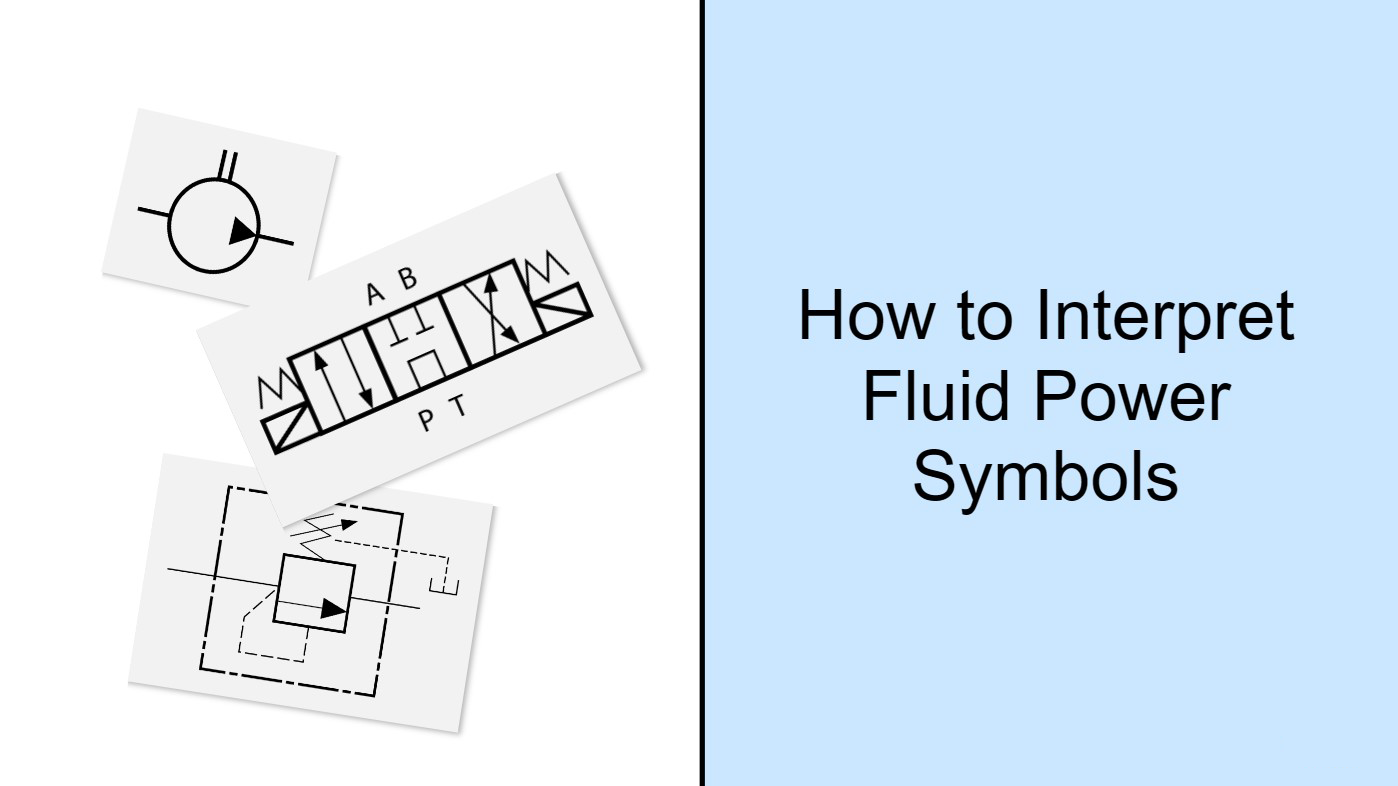 A B

P T

How to Interpret Fluid Power Symbols